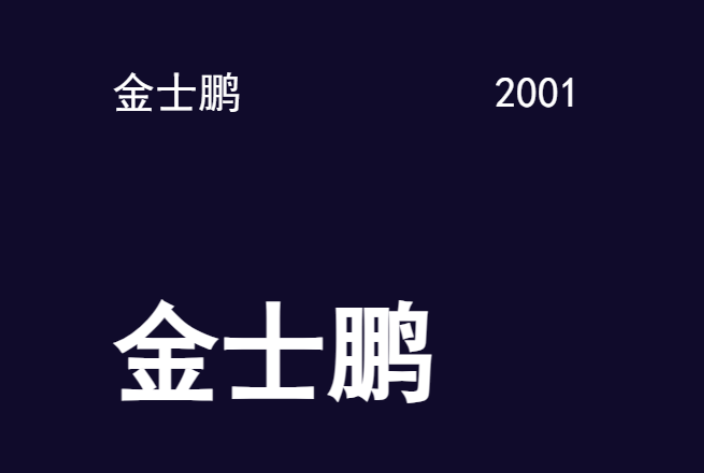 金士鹏

2001

金士鹏